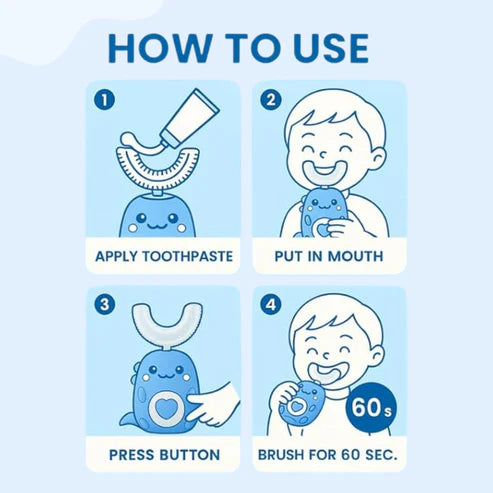 HOW TO USE

1

APPLY TOOTHPASTE

2

PUT IN MOUTH

3

PRESS BUTTON

4

60s

BRUSH FOR 60 SEC.