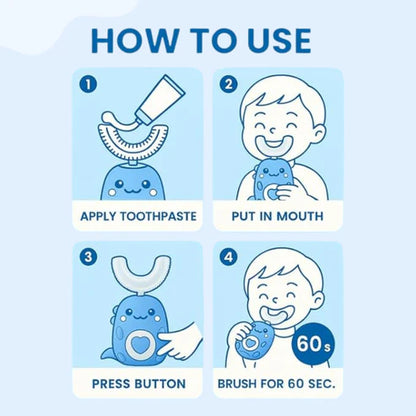 HOW TO USE

1

APPLY TOOTHPASTE

2

PUT IN MOUTH

3

PRESS BUTTON

4

60s

BRUSH FOR 60 SEC.